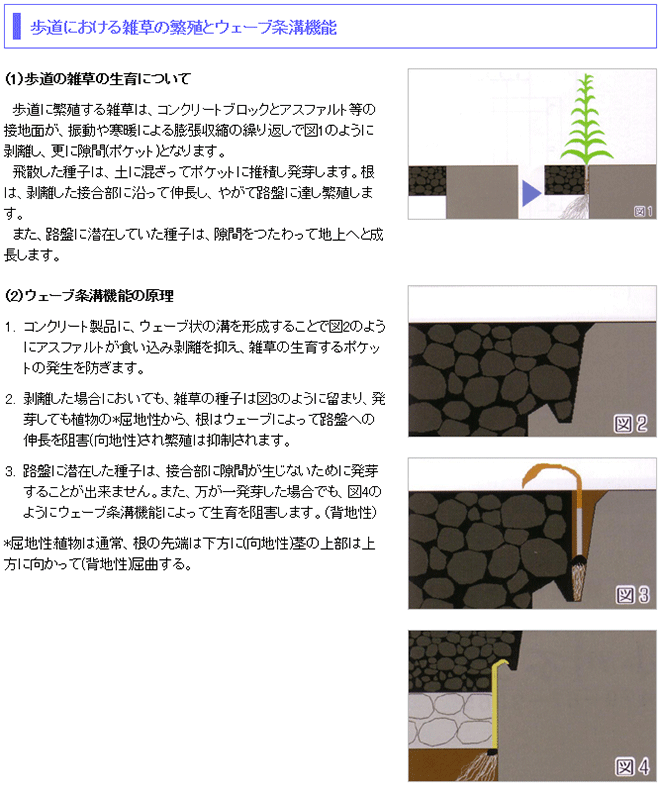 歩道における雑草の繁殖とウェーブ条溝機能

(1)歩道の雑草の生育について

歩道に繁殖する雑草は、コンクリートブロックとアスファルト等の接地面が、振動や寒暖による膨張収縮の繰り返しで図1のように剥離し、更に隙間(ポケット)となります。

飛散した種子は、土に混ざってポケットに推積し発芽します。根は、剥離した接合部に沿って伸長し、やがて路盤に達し繁殖します。

また、路盤に潜在していた種子は、隙間をつたわって地上へと成長します。

図1

(2)ウェーブ条溝機能の原理

1. コンクリート製品に、ウェーブ状の溝を形成することで図2のようにアスファルトが食い込み剥離を抑え、雑草の生育するポケットの発生を防ぎます。

2. 剥離した場合においても、雑草の種子は図3のように留まり、発芽しても植物の*屈地性から、根はウェーブによって路盤への伸長を阻害(向地性)され繁殖は抑制されます。

3. 路盤に潜在した種子は、接合部に隙間が生じないために発芽することが出来ません。また、万が一発芽した場合でも、図4のようにウェーブ条溝機能によって生育を阻害します。(背地性)

*屈地性植物は通常、根の先端は下方に(向地性)茎の上部は上方に向かって(背地性)屈曲する。

図2

図3

図4